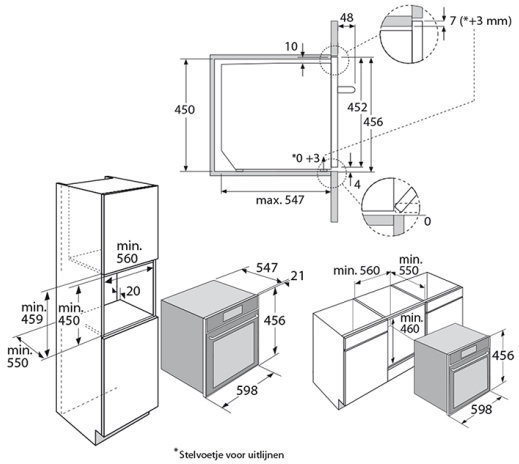 48
7 (*+3 mm)
10
450
452
456
*0 +3
4
max. 547
0
min. 560
20
min. 459
min. 450
min. 550
547
21
456
598
min. 560
min. 550
min. 460
456
598
*Stelvoetje voor uitlijnen