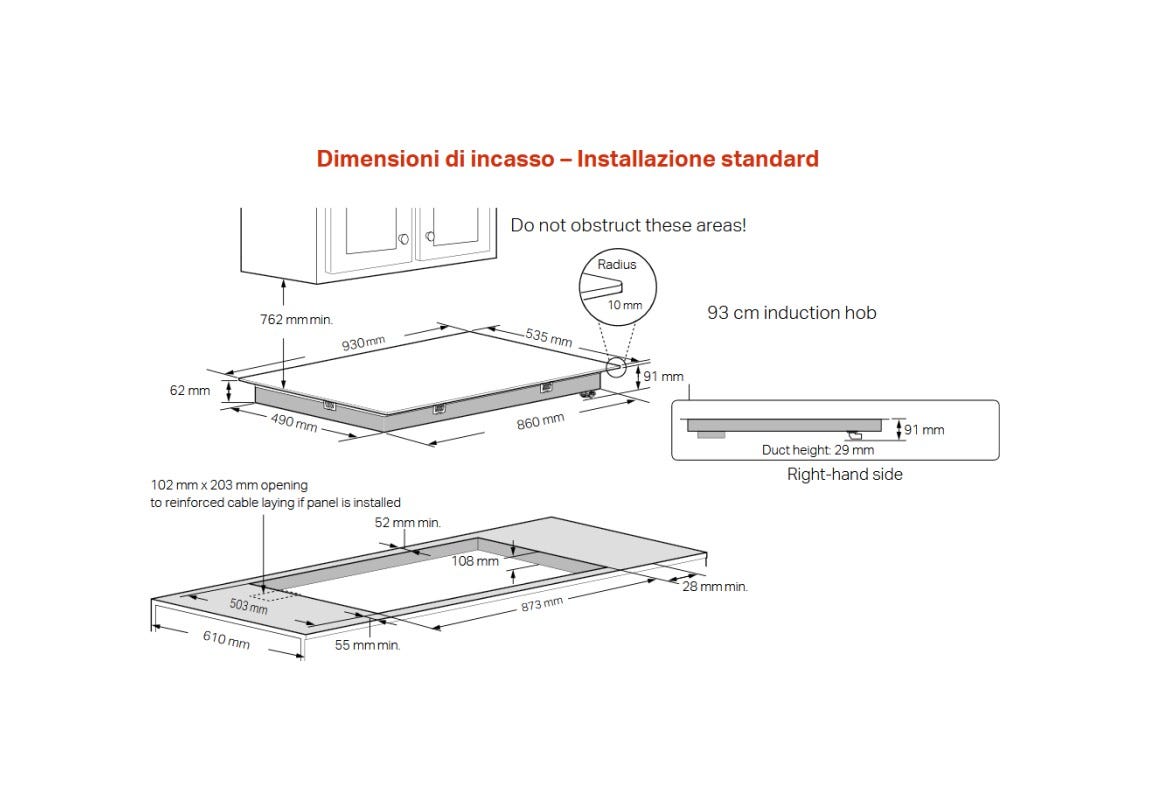 Dimensioni di incasso – Installazione standard

Do not obstruct these areas!

Radius

10 mm

93 cm induction hob

762 mm min.

930 mm

535 mm

91 mm

62 mm

490 mm

860 mm

91 mm

Duct height: 29 mm

Right-hand side

102 mm x 203 mm opening
to reinforced cable laying if panel is installed

52 mm min.

108 mm

28 mm min.

503 mm

873 mm

610 mm

55 mm min.