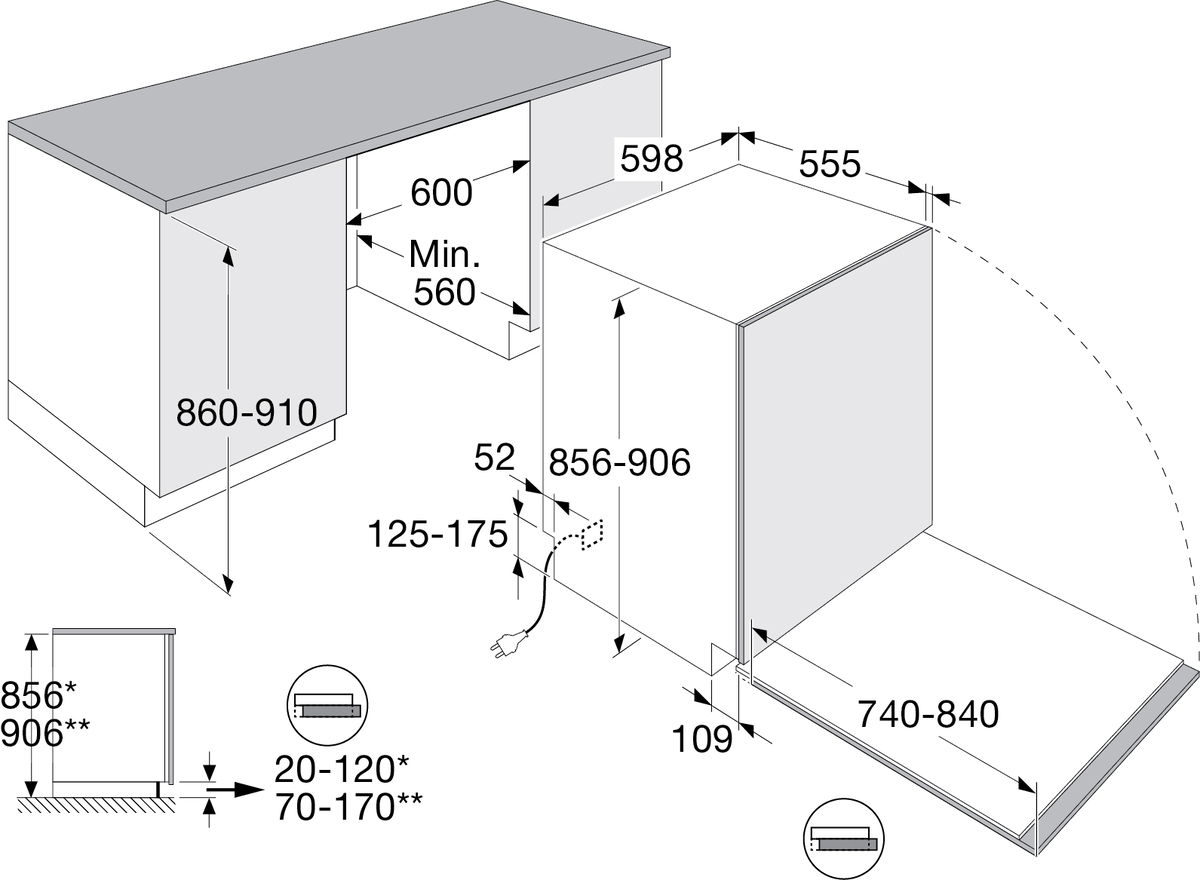 598
555
600
Min.
560
860-910
52
856-906
125-175
109
740-840
856*
906**
20-120*
70-170**