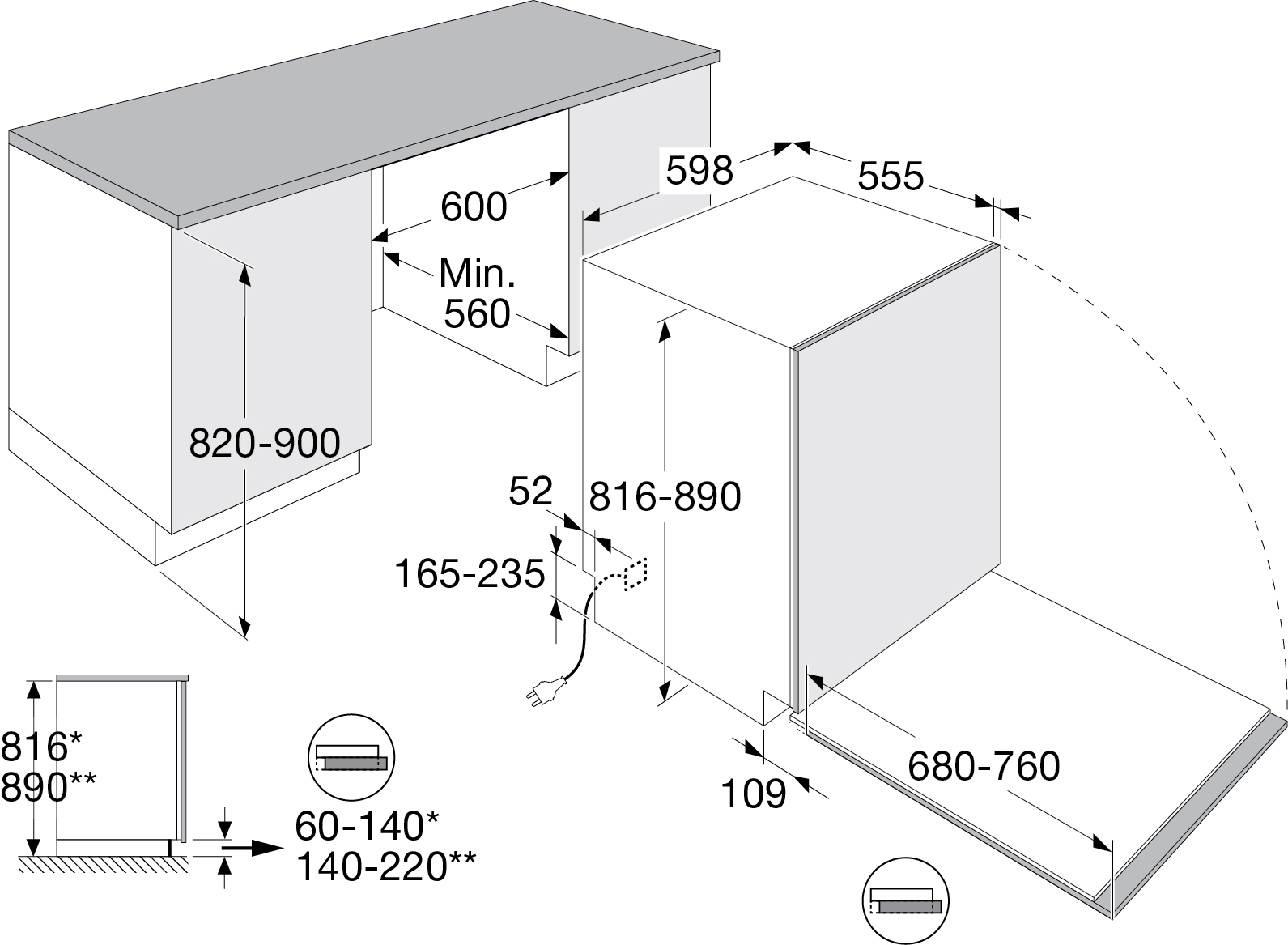 598
555
600
Min.
560
820-900
52
816-890
165-235
109
680-760
816*
890**
60-140*
140-220**