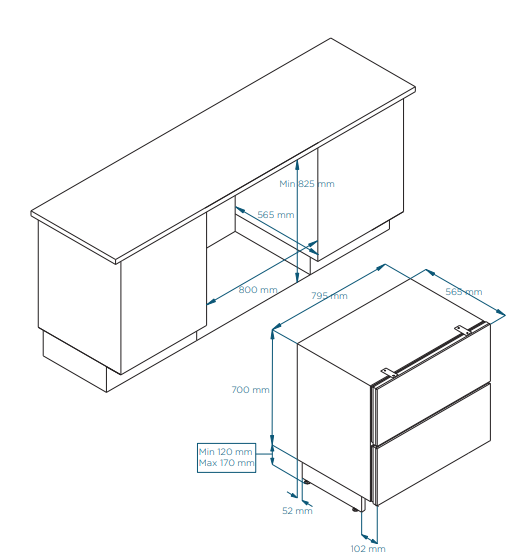 Min 825 mm
565 mm
800 mm
795 mm
565 mm
700 mm
Min 120 mm
Max 170 mm
52 mm
102 mm