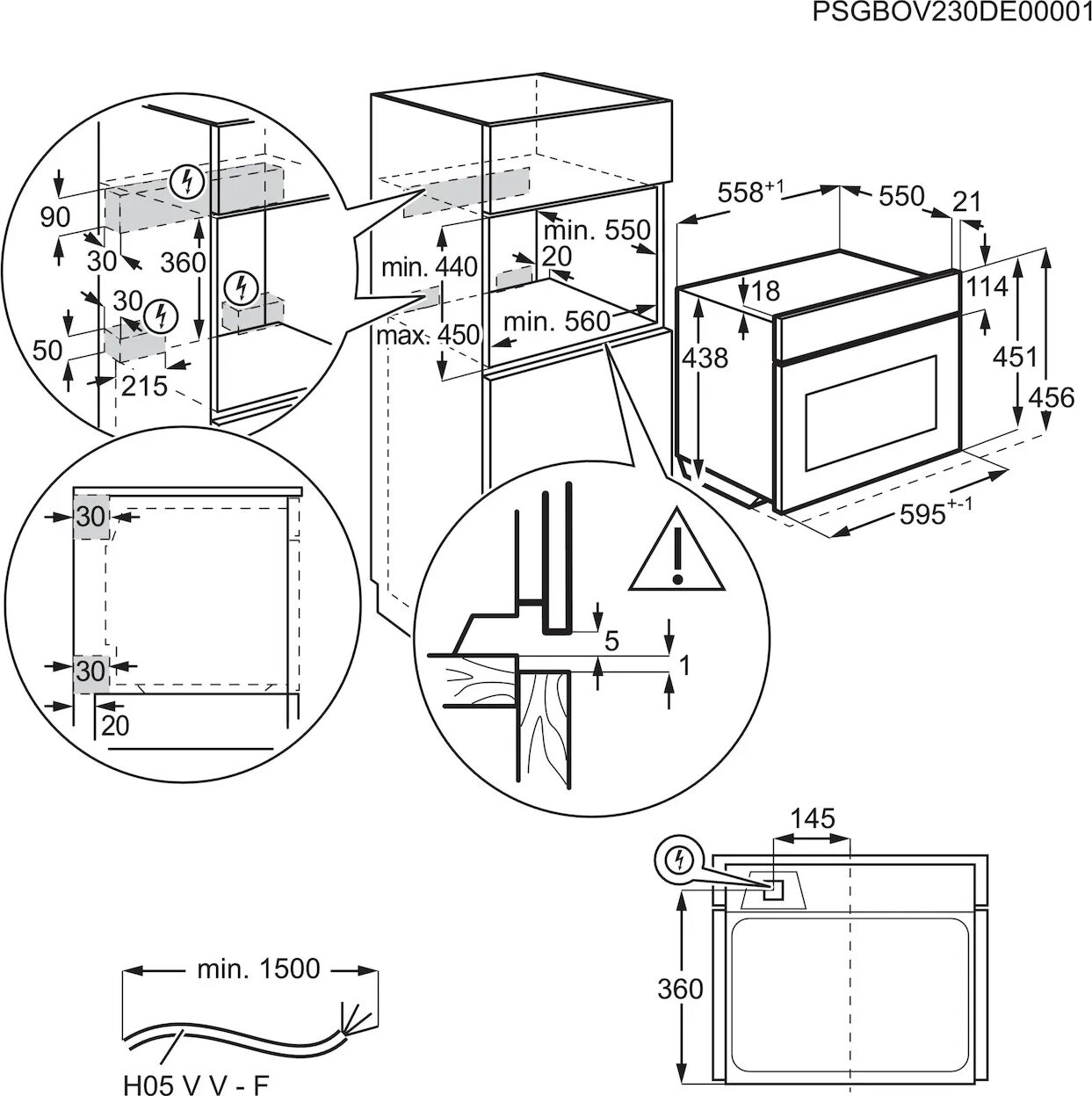 PSGBOV230DE00001

90
30
360
30
50
215

min. 550
min. 440
20
max. 450
min. 560

$558^{+1}$
550
21
18
114
438
451
456
$595^{+-1}$

30
30
20

5
1

145
360

min. 1500
H05 V V - F