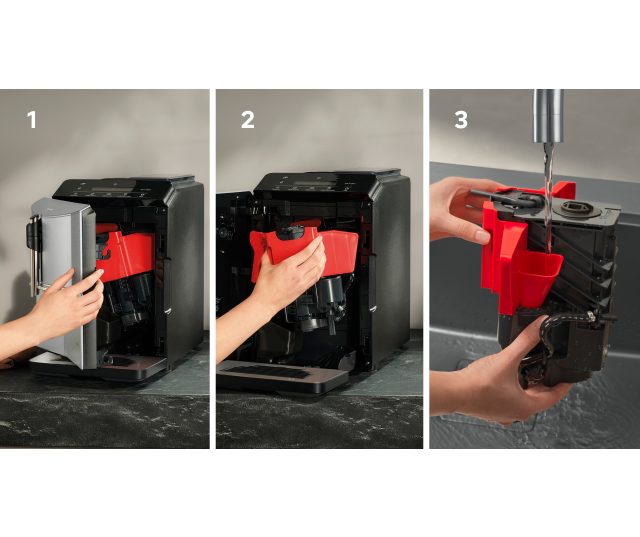 1

2

3