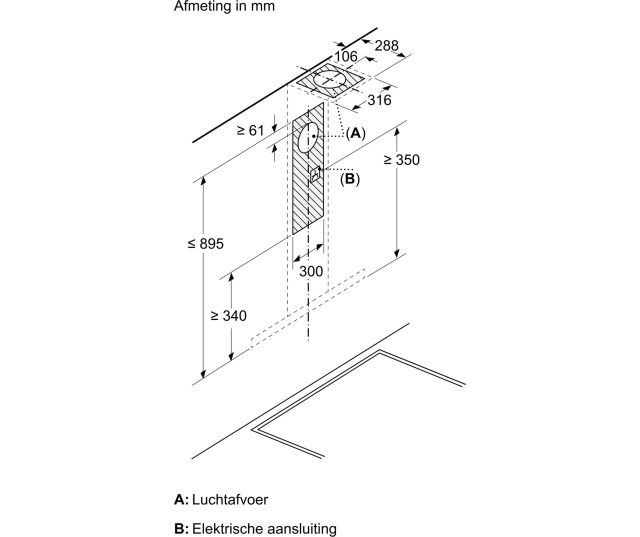 Afmeting in mm

288
106
316
≥ 61
(A)
≥ 350
(B)
≤ 895
300
≥ 340

A: Luchtafvoer

B: Elektrische aansluiting