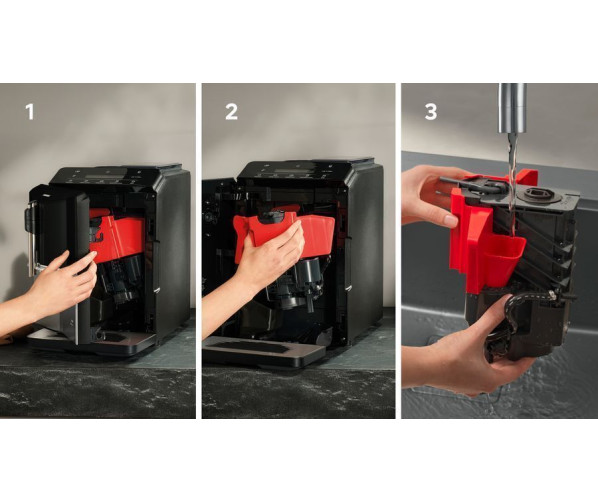 1

2

3