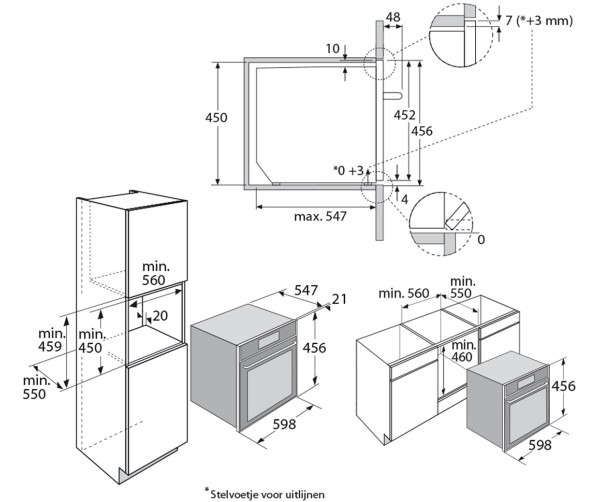 48
7 (*+3 mm)
10
450
452
456
*0 +3
4
max. 547
0
min. 560
20
min. 459
min. 450
min. 550
547
21
456
598
min. 560
min. 550
min. 460
456
598
*Stelvoetje voor uitlijnen