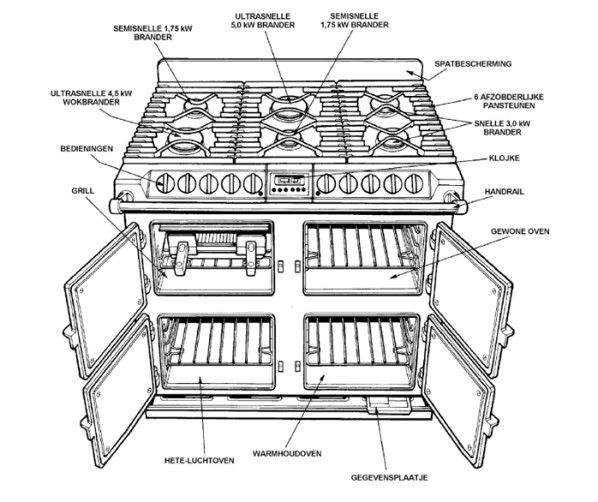 SEMISNELLE 1,75 kW BRANDER

ULTRASNELLE 5,0 kW BRANDER

SEMISNELLE 1,75 kW BRANDER

SPATBESCHERMING

ULTRASNELLE 4,5 kW WOKBRANDER

6 AFZOBDERLIJKE PANSTEUNEN

SNELLE 3,0 kW BRANDER

BEDIENINGEN

KLOJKE

GRILL

HANDRAIL

GEWONE OVEN

HETE-LUCHTOVEN

WARMHOUDOVEN

GEGEVENSPLAATJE