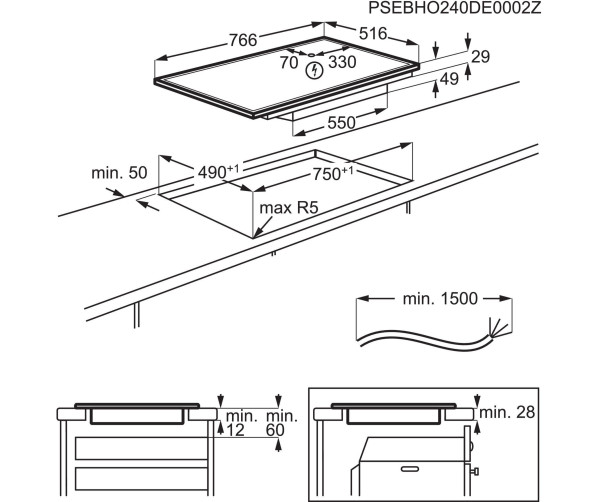 PSEBHO240DE0002Z

766

516

70

330

29

49

550

min. 50

$490^{+1}$

$750^{+1}$

max R5

min. 1500

min. 12

min. 60

min. 28